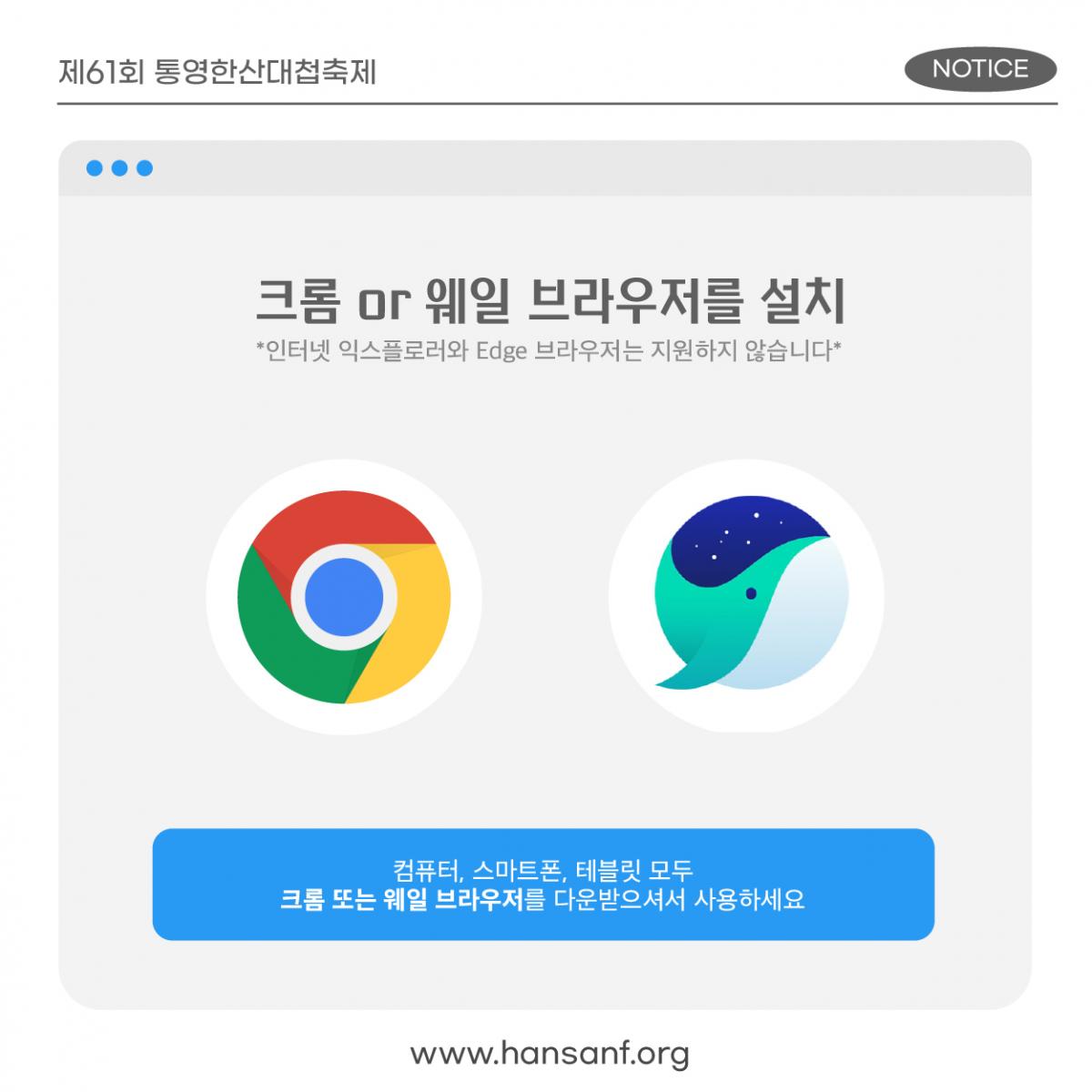 제61회 통영한산대첩축제

NOTICE

크롬 or 웨일 브라우저를 설치

*인터넷 익스플로러와 Edge 브라우저는 지원하지 않습니다*

컴퓨터, 스마트폰, 테블릿 모두
크롬 또는 웨일 브라우저를 다운받으셔서 사용하세요

www.hansanf.org